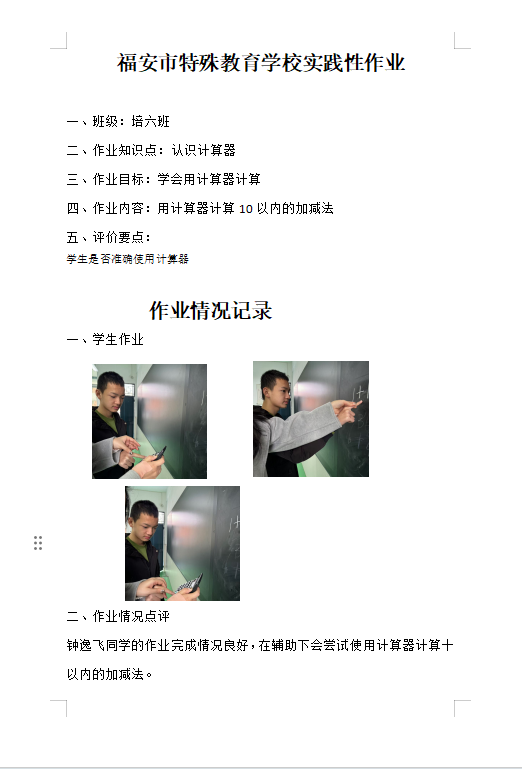 福安市特殊教育学校实践性作业

一、班级：培六班

二、作业知识点：认识计算器

三、作业目标：学会用计算器计算

四、作业内容：用计算器计算 10 以内的加减法

五、评价要点：
学生是否准确使用计算器

作业情况记录

一、学生作业

二、作业情况点评

钟逸飞同学的作业完成情况良好，在辅助下会尝试使用计算器计算十以内的加减法。